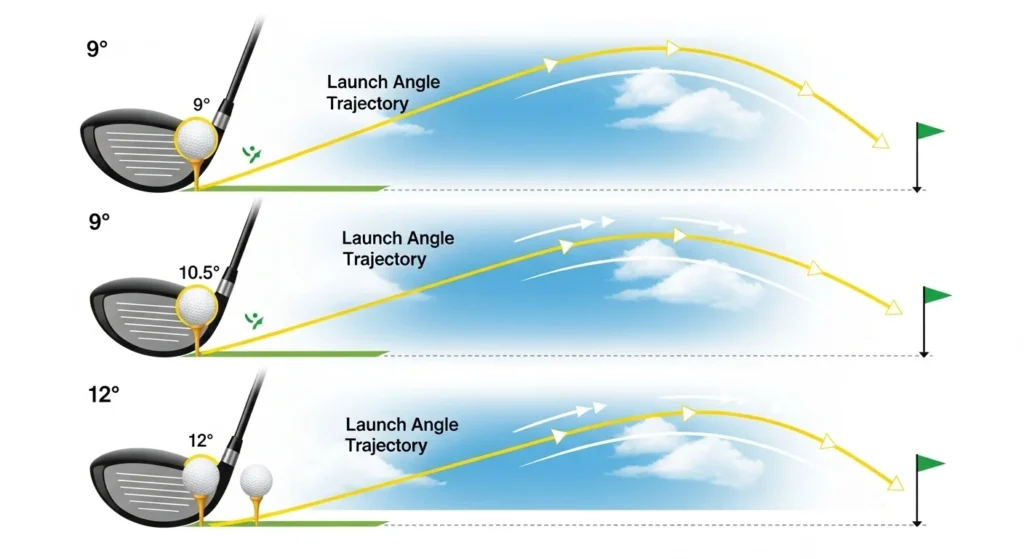 9°

9°

Launch Angle Trajectory

9°

10.5°

Launch Angle Trajectory

12°

12°

Launch Angle Trajectory